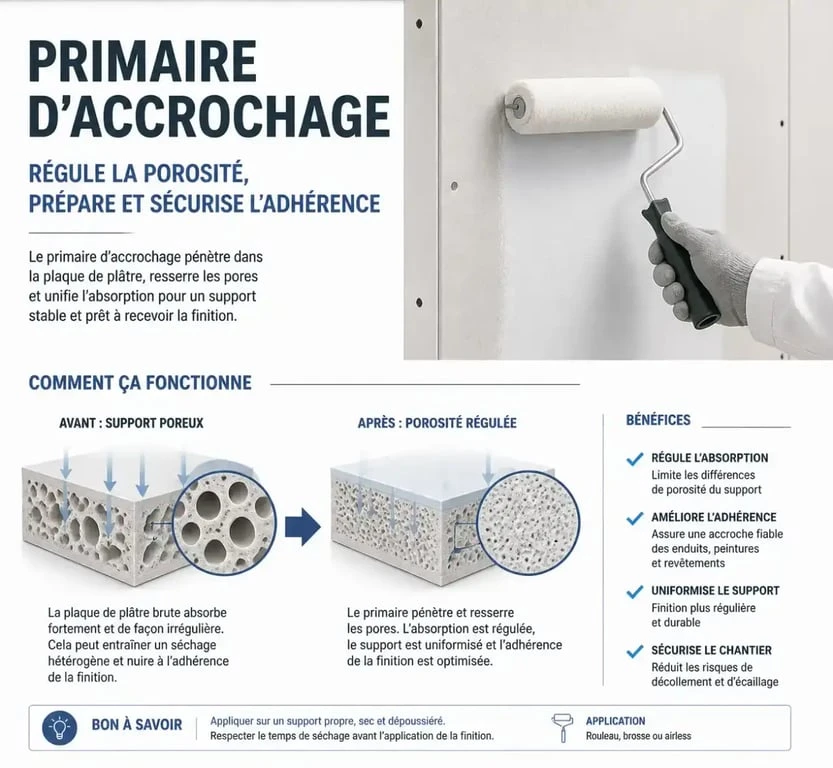 PRIMAIRE D'ACCROCHAGE

RÉGULE LA POROSITÉ, PRÉPARE ET SÉCURISE L'ADHÉRENCE

Le primaire d'accrochage pénètre dans la plaque de plâtre, resserre les pores et unifie l'absorption pour un support stable et prêt à recevoir la finition.

COMMENT ÇA FONCTIONNE

AVANT : SUPPORT POREUX

La plaque de plâtre brute absorbe fortement et de façon irrégulière. Cela peut entraîner un séchage hétérogène et nuire à l'adhérence de la finition.

APRÈS : POROSITÉ RÉGULÉE

Le primaire pénètre et resserre les pores. L'absorption est régulée, le support est uniformisé et l'adhérence de la finition est optimisée.

BÉNÉFICES

RÉGULE L'ABSORPTION
Limite les différences de porosité du support

AMÉLIORE L'ADHÉRENCE
Assure une accroche fiable des enduits, peintures et revêtements

UNIFORMISE LE SUPPORT
Finition plus régulière et durable

SÉCURISE LE CHANTIER
Réduit les risques de décollement et d'écaillage

BON À SAVOIR
Appliquer sur un support propre, sec et dépoussiéré.
Respecter le temps de séchage avant l'application de la finition.

APPLICATION
Rouleau, brosse ou airless